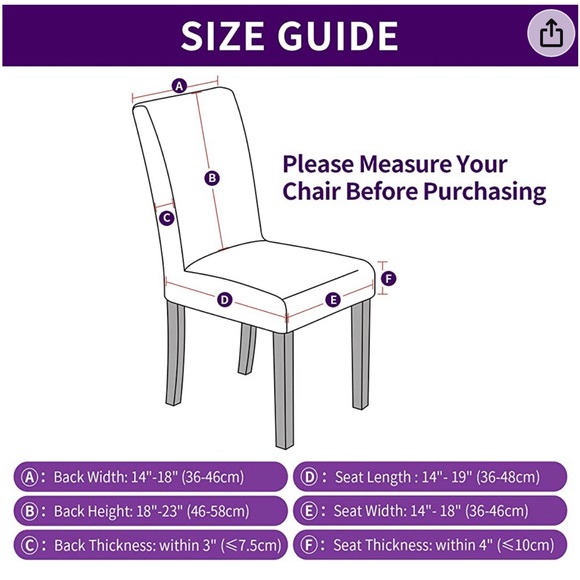 SIZE GUIDE

A
B
C
D
E
F

Please Measure Your Chair Before Purchasing

A: Back Width: 14"-18" (36-46cm)
B: Back Height: 18"-23" (46-58cm)
C: Back Thickness: within 3" (≤7.5cm)
D: Seat Length : 14"- 19" (36-48cm)
E: Seat Width: 14"- 18" (36-46cm)
F: Seat Thickness: within 4" (≤10cm)